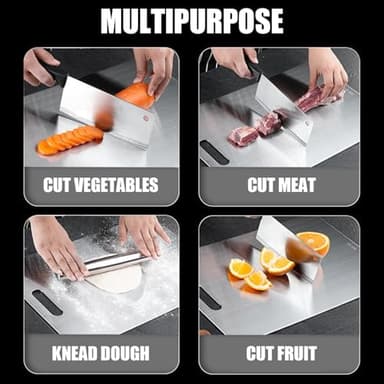 MULTIPURPOSE

CUT VEGETABLES

CUT MEAT

KNEAD DOUGH

CUT FRUIT