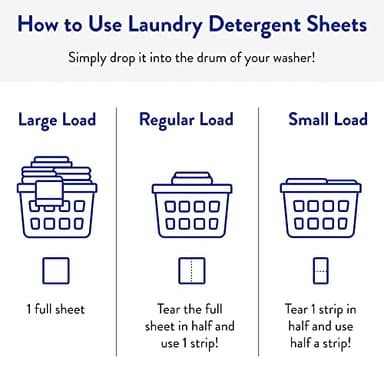 How to Use Laundry Detergent Sheets

Simply drop it into the drum of your washer!

Large Load

1 full sheet

Regular Load

Tear the full sheet in half and use 1 strip!

Small Load

Tear 1 strip in half and use half a strip!