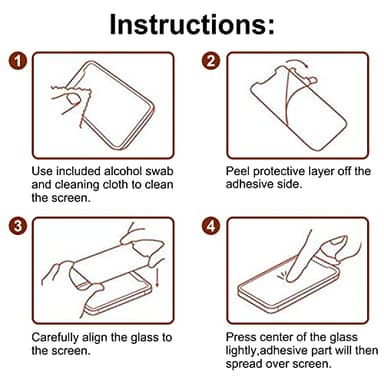 Instructions:

1

Use included alcohol swab and cleaning cloth to clean the screen.

2

Peel protective layer off the adhesive side.

3

Carefully align the glass to the screen.

4

Press center of the glass lightly,adhesive part will then spread over screen.