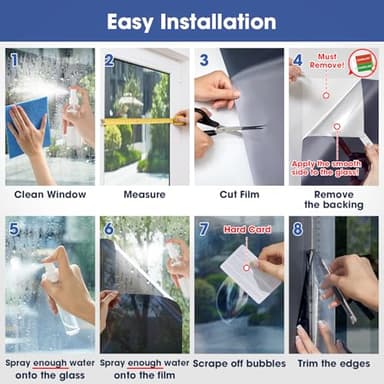 Easy Installation

1
Clean Window

2
Measure

3
Cut Film

4
Must Remove!
Apply the smooth side to the glass!
Remove the backing

5
Spray enough water onto the glass

6
Spray enough water onto the film

7
Hard Card
Scrape off bubbles

8
Trim the edges