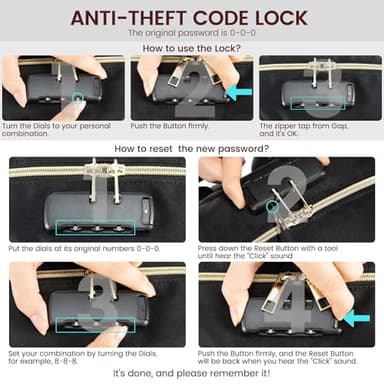 ANTI-THEFT CODE LOCK
The original password is 0-0-0

How to use the Lock?

1

Turn the Dials to your personal combination.

2

Push the Button firmly

3

The zipper tap from Gap, and it's OK.

How to reset the new password?

1

Put the dials at its original numbers 0-0-0.

2

Press down the Reset Button with a tool until hear the "Click" sound.

3

Set your combination by turning the Dials, for example, 8-8-8.

4

Push the Button firmly, and the Reset Button will be back when you hear the "Click" sound.

It's done, and please remember it!