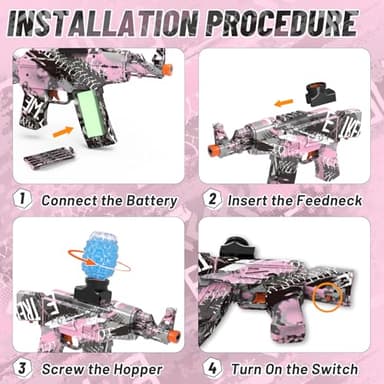 INSTALLATION PROCEDURE

1 Connect the Battery

2 Insert the Feedneck

3 Screw the Hopper

4 Turn On the Switch