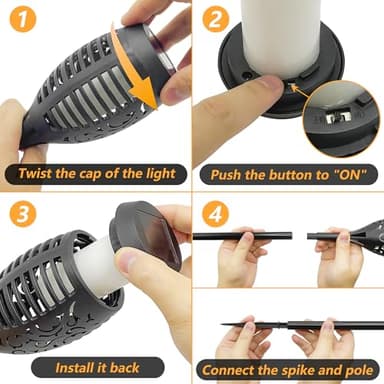 1

Twist the cap of the light

2

Push the button to "ON"

3

Install it back

4

Connect the spike and pole