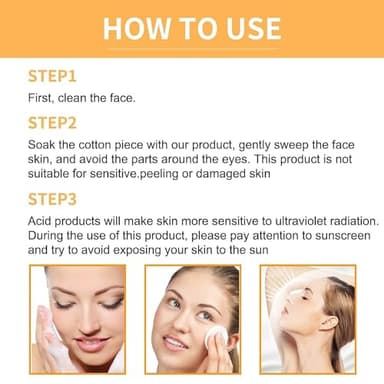 HOW TO USE

STEP1

First, clean the face.

STEP2

Soak the cotton piece with our product, gently sweep the face skin, and avoid the parts around the eyes. This product is not suitable for sensitive.peeling or damaged skin

STEP3

Acid products will make skin more sensitive to ultraviolet radiation. During the use of this product, please pay attention to sunscreen and try to avoid exposing your skin to the sun