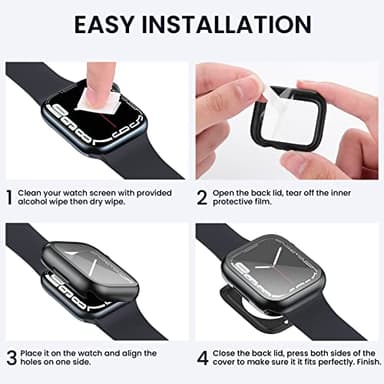 EASY INSTALLATION

1 Clean your watch screen with provided alcohol wipe then dry wipe.

2 Open the back lid, tear off the inner protective film.

3 Place it on the watch and align the holes on one side.

4 Close the back lid, press both sides of the cover to make sure it it fits perfectly. Finish.