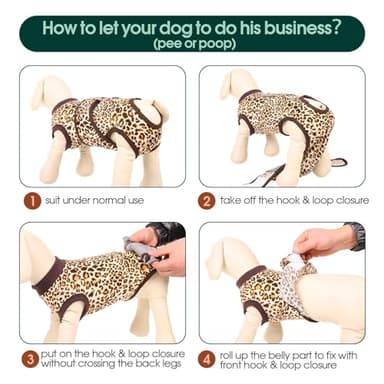 How to let your dog to do his business?
(pee or poop)

1 suit under normal use

2 take off the hook & loop closure

3 put on the hook & loop closure without crossing the back legs

4 roll up the belly part to fix with front hook & loop closure