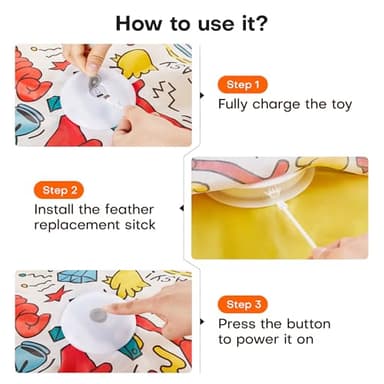 How to use it?

Step 1
Fully charge the toy

Step 2
Install the feather replacement sitck

Step 3
Press the button to power it on