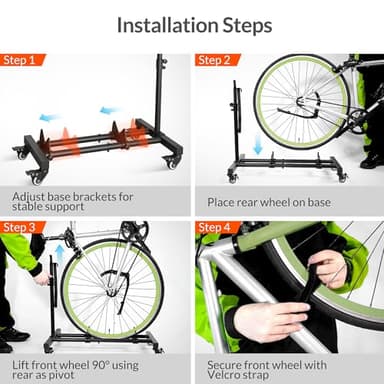 Installation Steps

Step 1

Adjust base brackets for stable support

Step 2

Place rear wheel on base

Step 3

Lift front wheel 90° using rear as pivot

Step 4

Secure front wheel with Velcro strap