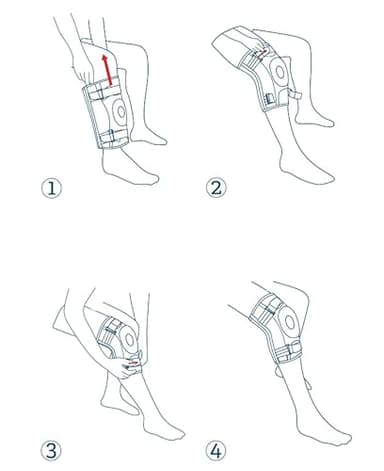 ①
②
③
④