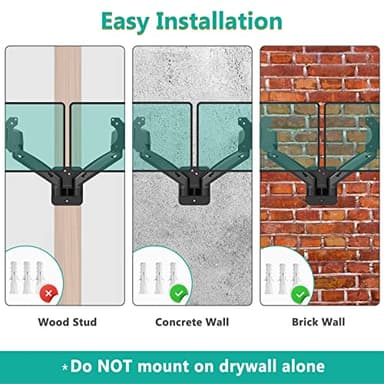 Easy Installation

Wood Stud

Concrete Wall

Brick Wall

*Do NOT mount on drywall alone