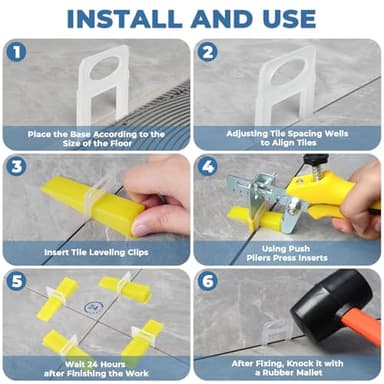 INSTALL AND USE

1
Place the Base According to the Size of the Floor

2
Adjusting Tile Spacing Wells to Align Tiles

3
Insert Tile Leveling Clips

4
Using Push Pliers Press Inserts

5
24
Wait 24 Hours after Finishing the Work

6
After Fixing, Knock it with a Rubber Mallet