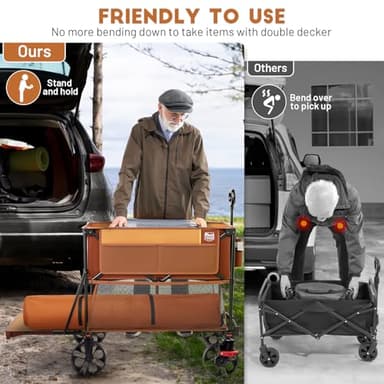 FRIENDLY TO USE
No more bending down to take items with double decker

Ours
Stand and hold

Others
Bend over to pick up