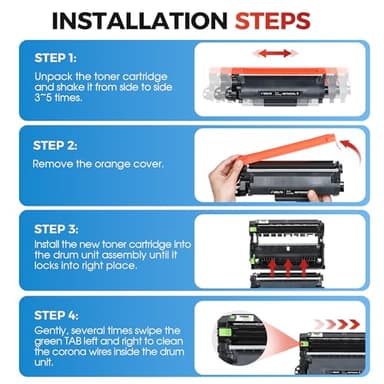 INSTALLATION STEPS

STEP 1:
Unpack the toner cartridge and shake it from side to side 3~5 times.

STEP 2:
Remove the orange cover.

STEP 3:
Install the new toner cartridge into the drum unit assembly until it locks into right place.

STEP 4:
Gently, several times swipe the green TAB left and right to clean the corona wires inside the drum unit.