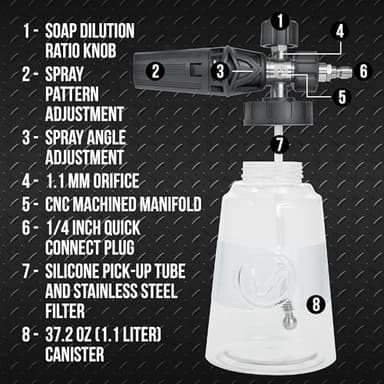 1 - SOAP DILUTION RATIO KNOB

2 - SPRAY PATTERN ADJUSTMENT

3 - SPRAY ANGLE ADJUSTMENT

4 - 1.1 MM ORIFICE

5 - CNC MACHINED MANIFOLD

6 - 1/4 INCH QUICK CONNECT PLUG

7 - SILICONE PICK-UP TUBE AND STAINLESS STEEL FILTER

8 - 37.2 OZ (1.1 LITER) CANISTER

1

4

2

3

6

5

7

8