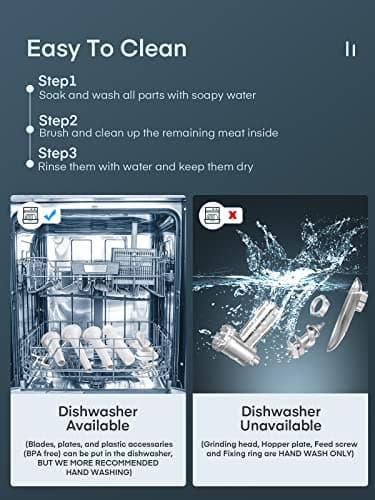 Easy To Clean

Step1
Soak and wash all parts with soapy water

Step2
Brush and clean up the remaining meat inside

Step3
Rinse them with water and keep them dry

Dishwasher Available

(Blades, plates, and plastic accessaries (BPA free) can be put in the dishwasher, BUT WE MORE RECOMMENDED HAND WASHING)

Dishwasher Unavailable

(Grinding head, Hopper plate, Feed screw and Fixing ring are HAND WASH ONLY)