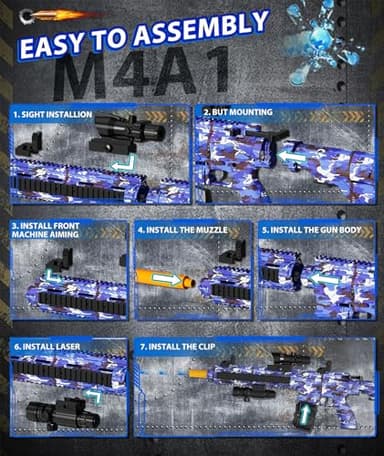 EASY TO ASSEMBLY

M4A1

1. SIGHT INSTALLION

2. BUT MOUNTING

3. INSTALL FRONT MACHINE AIMING

4. INSTALL THE MUZZLE

5. INSTALL THE GUN BODY

6. INSTALL LASER

7. INSTALL THE CLIP