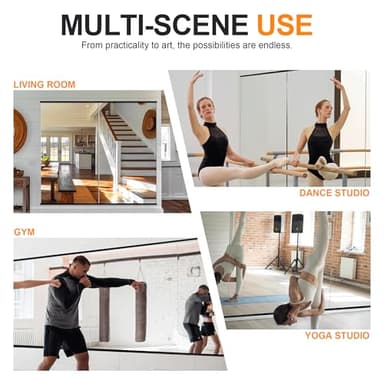 MULTI-SCENE USE

From practicality to art, the possibilities are endless.

LIVING ROOM

DANCE STUDIO

GYM

YOGA STUDIO