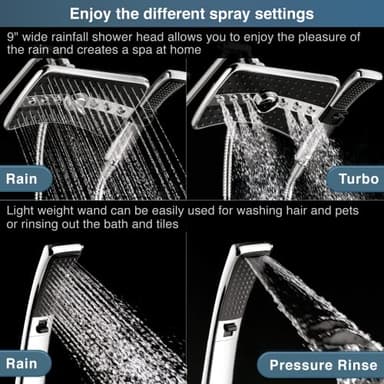 Enjoy the different spray settings

9" wide rainfall shower head allows you to enjoy the pleasure of the rain and creates a spa at home

Rain

Turbo

Light weight wand can be easily used for washing hair and pets or rinsing out the bath and tiles

Rain

Pressure Rinse