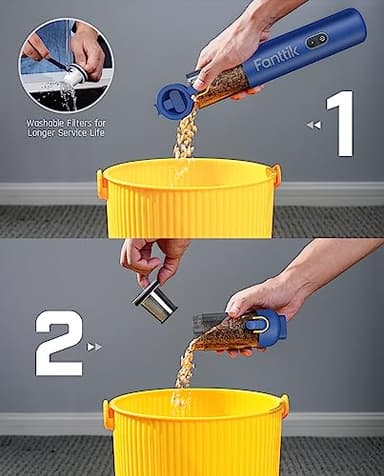 Washable Filters for Longer Service Life

Fanttik

1

2