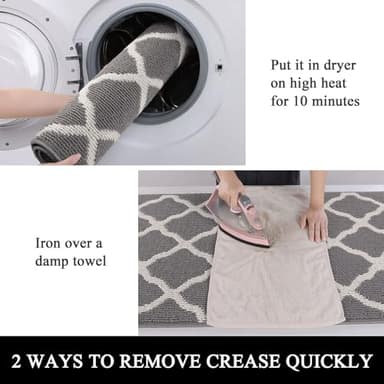 Put it in dryer on high heat for 10 minutes

Iron over a damp towel

2 WAYS TO REMOVE CREASE QUICKLY