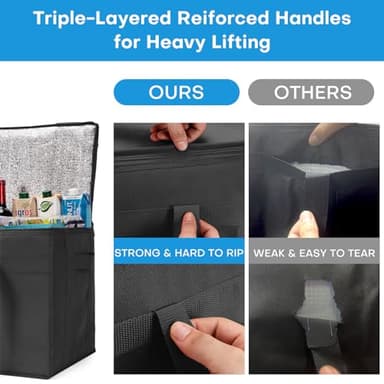 Triple-Layered Reiforced Handles for Heavy Lifting

OURS

OTHERS

STRONG & HARD TO RIP

WEAK & EASY TO TEAR