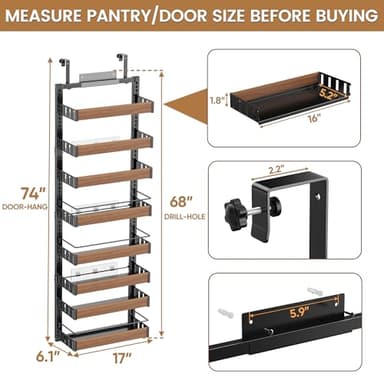 MEASURE PANTRY/DOOR SIZE BEFORE BUYING

74"
DOOR-HANG

68"
DRILL-HOLE

6.1"
17"

1.8"
5.2"
16"

2.2"

5.9"