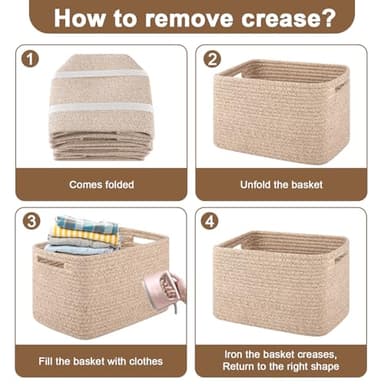 How to remove crease?

1

Comes folded

2

Unfold the basket

3

Fill the basket with clothes

4

Iron the basket creases, Return to the right shape