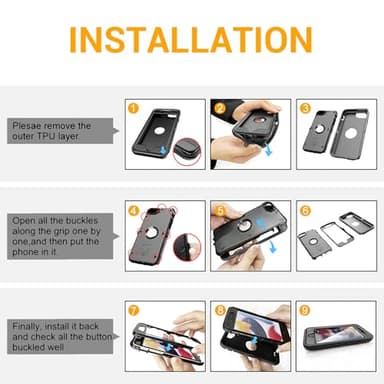 INSTALLATION

Plesae remove the outer TPU layer

1

2

3

Open all the buckles along the grip one by one,and then put the phone in it

4

5

6

Finally, install it back and check all the button buckled well

7

8

9