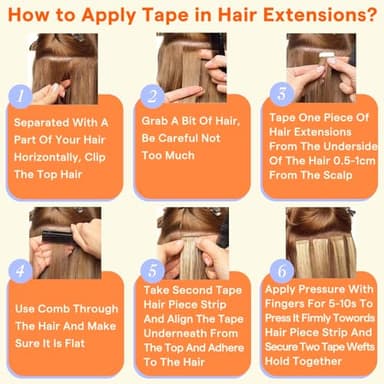 How to Apply Tape in Hair Extensions?

1

Separated With A Part Of Your Hair Horizontally, Clip The Top Hair

2

Grab A Bit Of Hair, Be Careful Not Too Much

3

Tape One Piece Of Hair Extensions From The Underside Of The Hair 0.5-1cm From The Scalp

4

Use Comb Through The Hair And Make Sure It Is Flat

5

Take Second Tape Hair Piece Strip And Align The Tape Underneath From The Top And Adhere To The Hair

6

Apply Pressure With Fingers For 5-10s To Press It Firmly Towords Hair Piece Strip And Secure Two Tape Wefts Hold Together