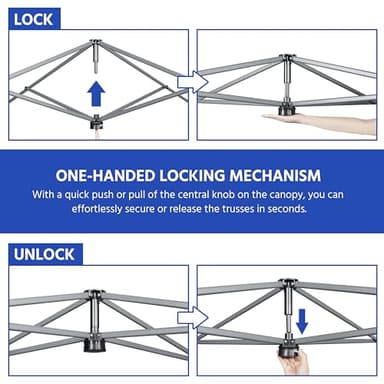 LOCK

ONE-HANDED LOCKING MECHANISM

With a quick push or pull of the central knob on the canopy, you can effortlessly secure or release the trusses in seconds.

UNLOCK