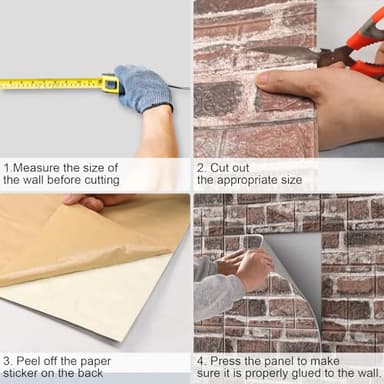 1.Measure the size of the wall before cutting

2. Cut out the appropriate size

3. Peel off the paper sticker on the back

4. Press the panel to make sure it is properly glued to the wall.