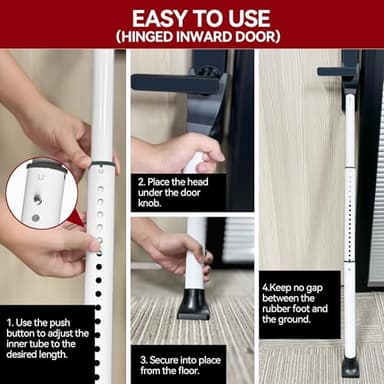 EASY TO USE
(HINGED INWARD DOOR)

1. Use the push button to adjust the inner tube to the desired length.

2. Place the head under the door knob.

3. Secure into place from the floor.

4.Keep no gap between the rubber foot and the ground.