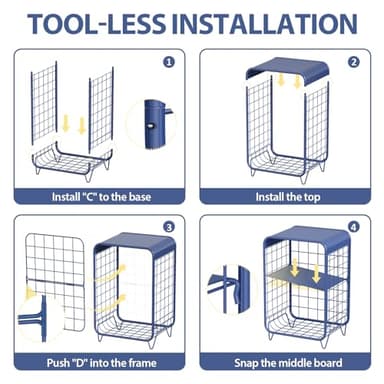 TOOL-LESS INSTALLATION

1
Install "C" to the base

2
Install the top

3
Push "D" into the frame

4
Snap the middle board