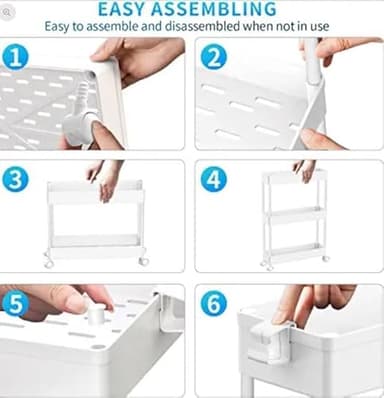 EASY ASSEMBLING
Easy to assemble and disassembled when not in use

1

2

3

4

5

6