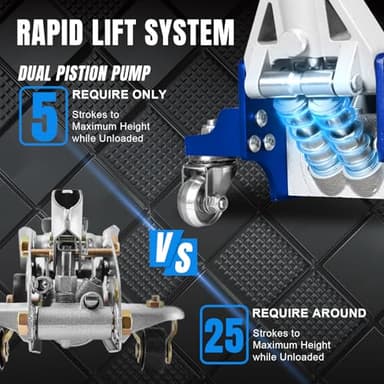 RAPID LIFT SYSTEM

DUAL PISTION PUMP

5 REQUIRE ONLY

Strokes to Maximum Height while Unloaded

VS

25 REQUIRE AROUND

Strokes to Maximum Height while Unloaded