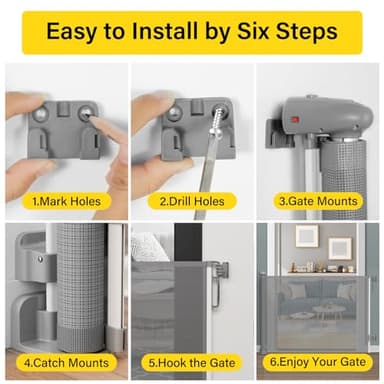 Easy to Install by Six Steps

1.Mark Holes

2.Drill Holes

3.Gate Mounts

4.Catch Mounts

5.Hook the Gate

6.Enjoy Your Gate