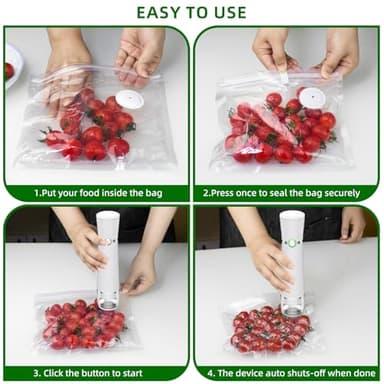 EASY TO USE

1.Put your food inside the bag

2.Press once to seal the bag securely

3. Click the button to start

4. The device auto shuts-off when done