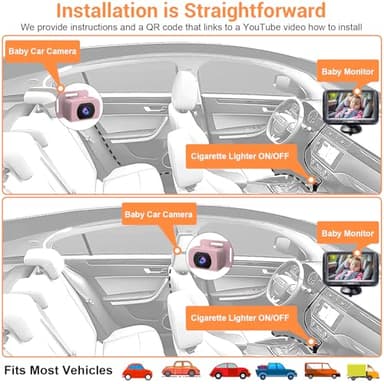 Installation is Straightforward

We provide instructions and a QR code that links to a YouTube video how to install

Baby Car Camera

Baby Monitor

Cigarette Lighter ON/OFF

Baby Car Camera

Baby Monitor

Cigarette Lighter ON/OFF

Fits Most Vehicles