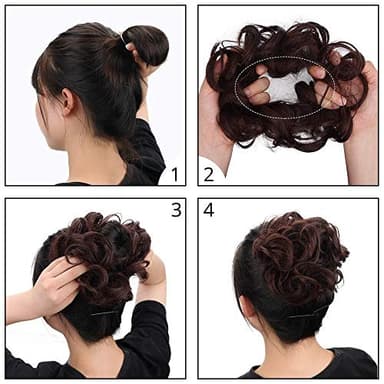 1
2
3
4