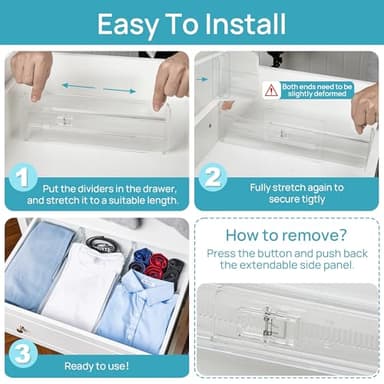 Easy To Install

1
Put the dividers in the drawer, and stretch it to a suitable length.

Both ends need to be slightly deformed

2
Fully stretch again to secure tigtly

3
Ready to use!

How to remove?
Press the button and push back the extendable side panel.