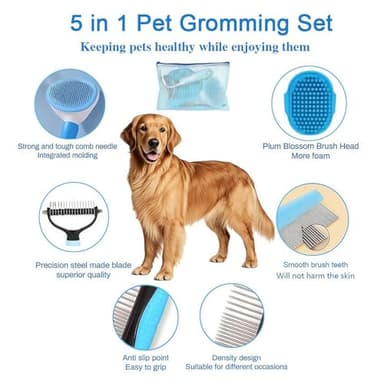 5 in 1 Pet Gromming Set

Keeping pets healthy while enjoying them

Strong and tough comb needle
Integrated molding

Plum Blossom Brush Head
More foam

Precision steel made blade
superior quality

Smooth brush teeth
Will not harm the skin

Anti slip point
Easy to grip

Density design
Suitable for different occasions