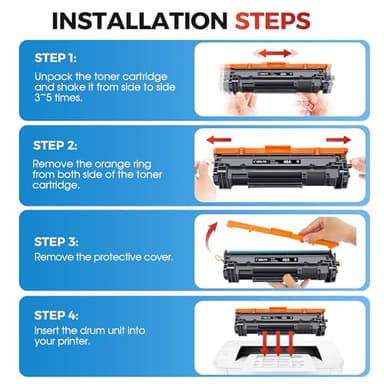 INSTALLATION STEPS

STEP 1:
Unpack the toner cartridge and shake it from side to side 3~5 times.

STEP 2:
Remove the orange ring from both side of the toner cartridge.

STEP 3:
Remove the protective cover.

STEP 4:
Insert the drum unit into your printer.