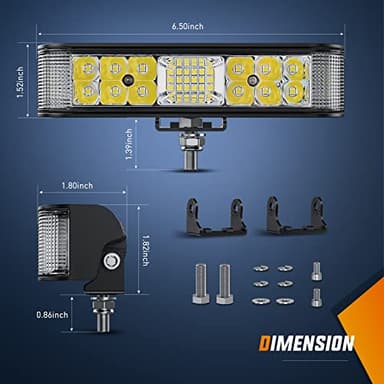 6.50inch

1.52inch

1.39inch

1.80inch

1.82inch

0.86inch

DIMENSION