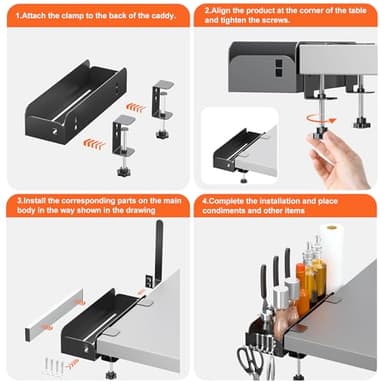 1.Attach the clamp to the back of the caddy.

2.Align the product at the corner of the table and tighten the screws.

3.Install the corresponding parts on the main body in the way shown in the drawing

4.Complete the installation and place condiments and other items