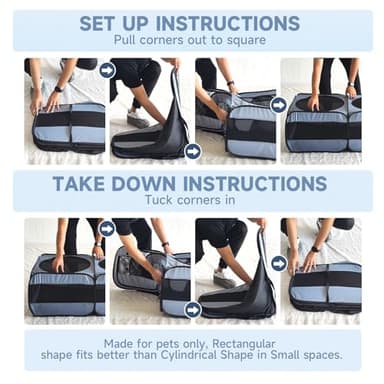 SET UP INSTRUCTIONS
Pull corners out to square

TAKE DOWN INSTRUCTIONS
Tuck corners in

Made for pets only, Rectangular shape fits better than Cylindrical Shape in Small spaces.