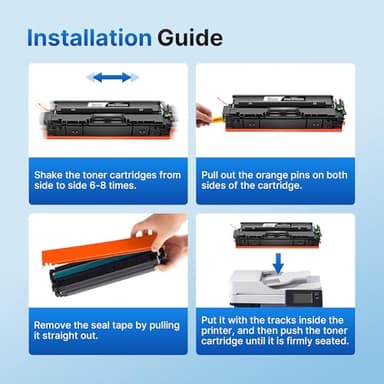 Installation Guide

Shake the toner cartridges from side to side 6-8 times.

Pull out the orange pins on both sides of the cartridge.

Remove the seal tape by pulling it straight out.

Put it with the tracks inside the printer, and then push the toner cartridge until it is firmly seated.