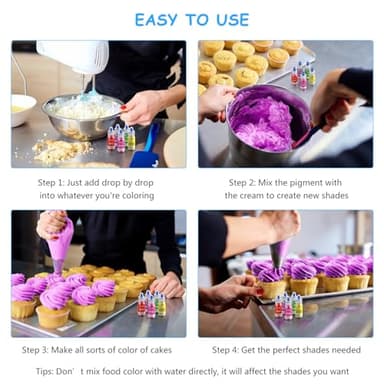 EASY TO USE

Step 1: Just add drop by drop into whatever you're coloring

Step 2: Mix the pigment with the cream to create new shades

Step 3: Make all sorts of color of cakes

Step 4: Get the perfect shades needed

Tips: Don' t mix food color with water directly, it will affect the shades you want