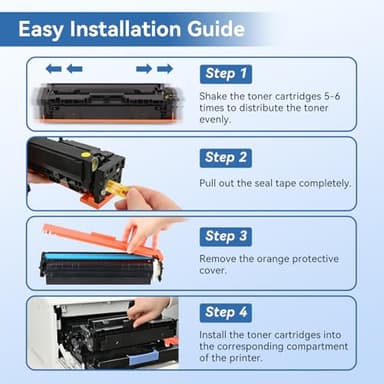 Easy Installation Guide

Step 1

Shake the toner cartridges 5-6 times to distribute the toner evenly.

Step 2

Pull out the seal tape completely.

Step 3

Remove the orange protective cover.

Step 4

Install the toner cartridges into the corresponding compartment of the printer.