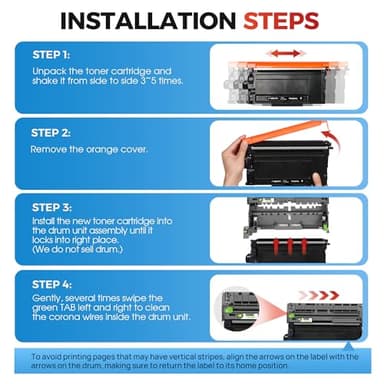 INSTALLATION STEPS

STEP 1:
Unpack the toner cartridge and shake it from side to side 3~5 times.

STEP 2:
Remove the orange cover.

STEP 3:
Install the new toner cartridge into the drum unit assembly until it locks into right place.
(We do not sell drum.)

STEP 4:
Gently, several times swipe the green TAB left and right to clean the corona wires inside the drum unit.

To avoid printing pages that may have vertical stripes, align the arrows on the label with the arrows on the drum, making sure to return the label to its home position