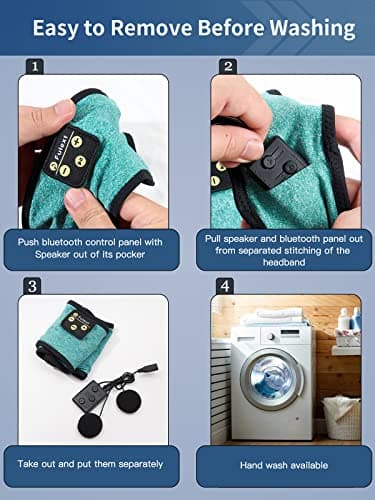 Easy to Remove Before Washing

1

Fulext

Push bluetooth control panel with Speaker out of its pocker

2

Pull speaker and bluetooth panel out from separated stitching of the headband

3

Take out and put them separately

4

Hand wash available